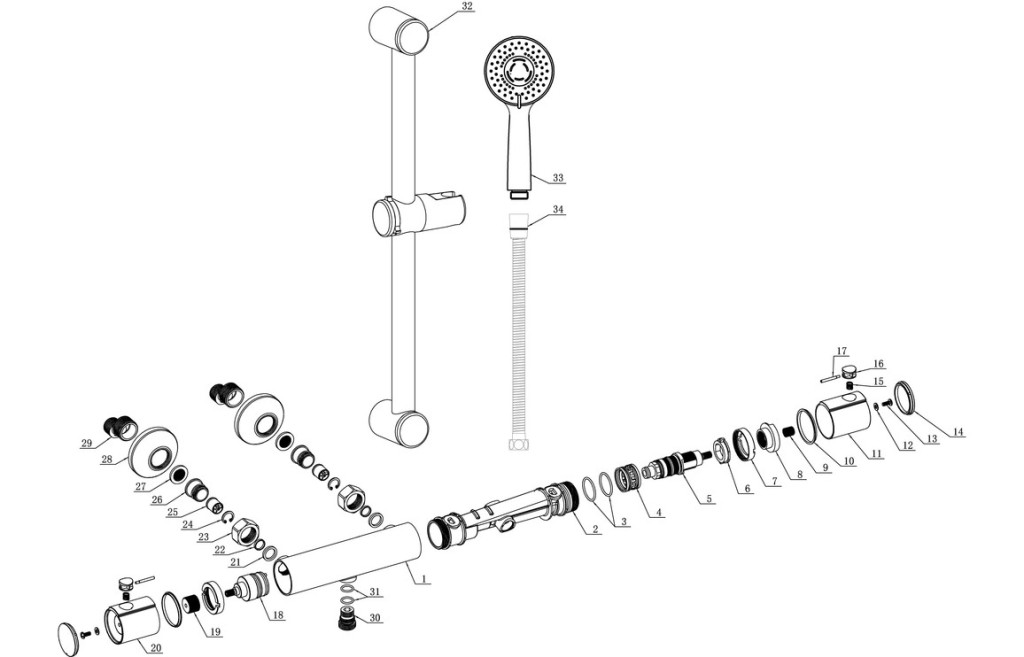 32
33
34
17
16
15
14
13
12
11
10
9
8
7
6
5
4
3
2
1
29
28
27
26
25
24
23
22
21
31
30
18
19
20