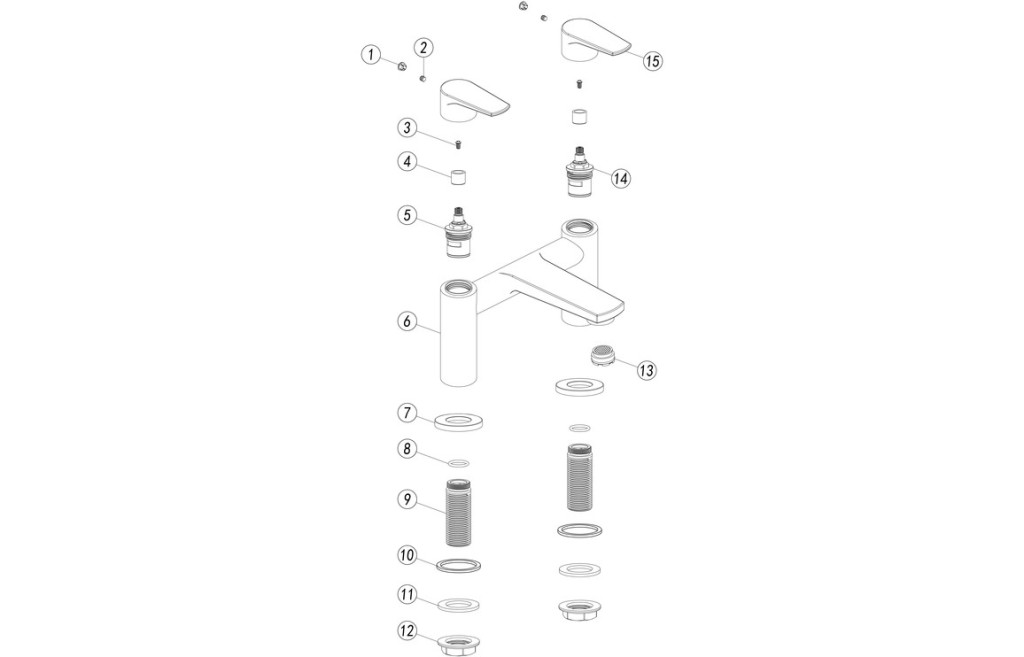 1
2
15
3
4
14
5
6
13
7
8
9
10
11
12