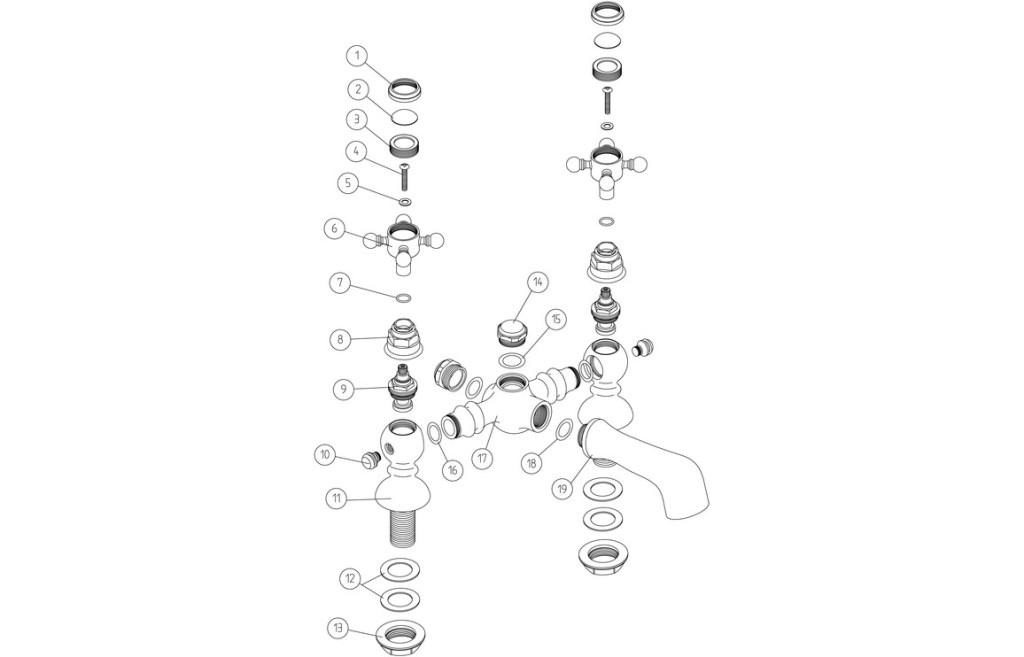 1
2
3
4
5
6
7
8
9
10
11
12
13
14
15
16
17
18
19